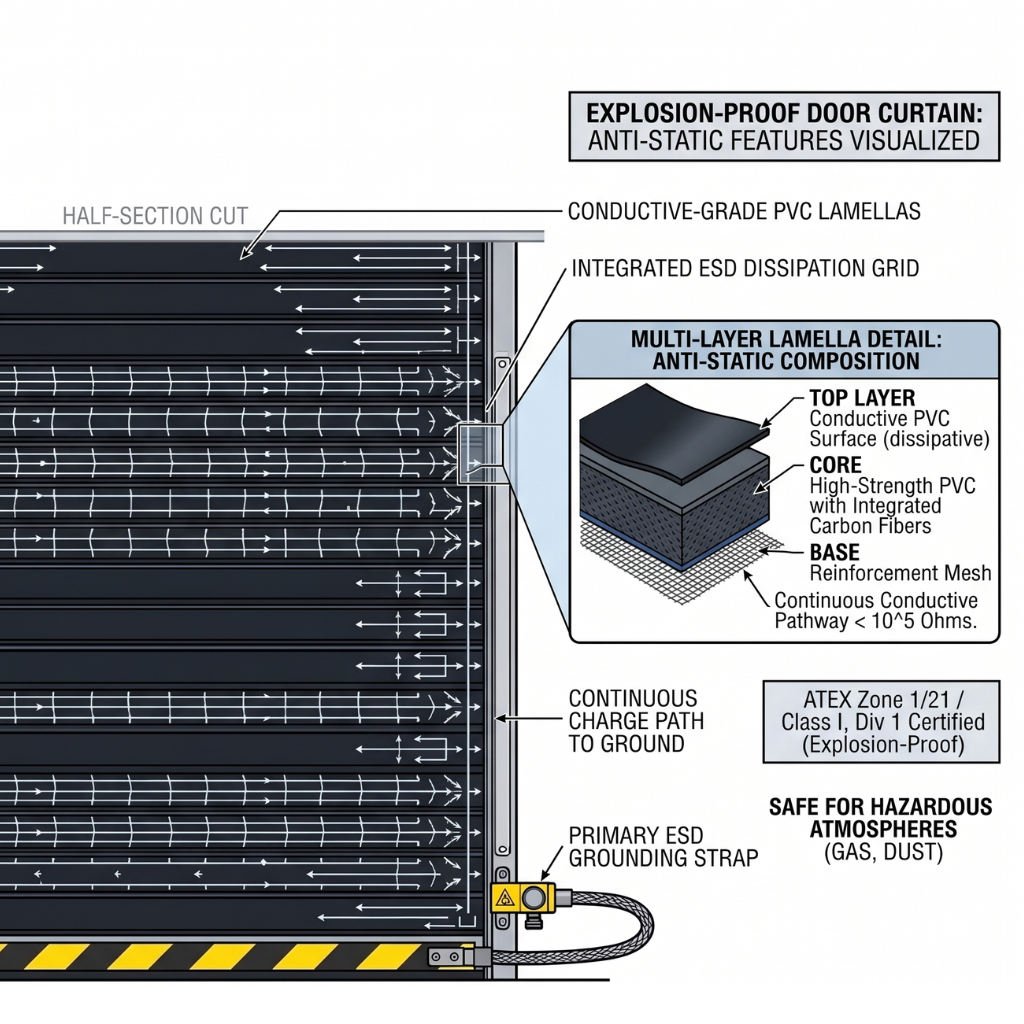 EXPLOSION-PROOF DOOR CURTAIN:
ANTI-STATIC FEATURES VISUALIZED

HALF-SECTION CUT

CONDUCTIVE-GRADE PVC LAMELLAS

INTEGRATED ESD DISSIPATION GRID

MULTI-LAYER LAMELLA DETAIL:
ANTI-STATIC COMPOSITION

TOP LAYER
Conductive PVC Surface (dissipative)

CORE
High-Strength PVC with Integrated Carbon Fibers

BASE
Reinforcement Mesh

Continuous Conductive Pathway < 10^5 Ohms.

CONTINUOUS CHARGE PATH TO GROUND

ATEX Zone 1/21 / Class I, Div 1 Certified (Explosion-Proof)

SAFE FOR HAZARDOUS ATMOSPHERES (GAS, DUST)

PRIMARY ESD GROUNDING STRAP